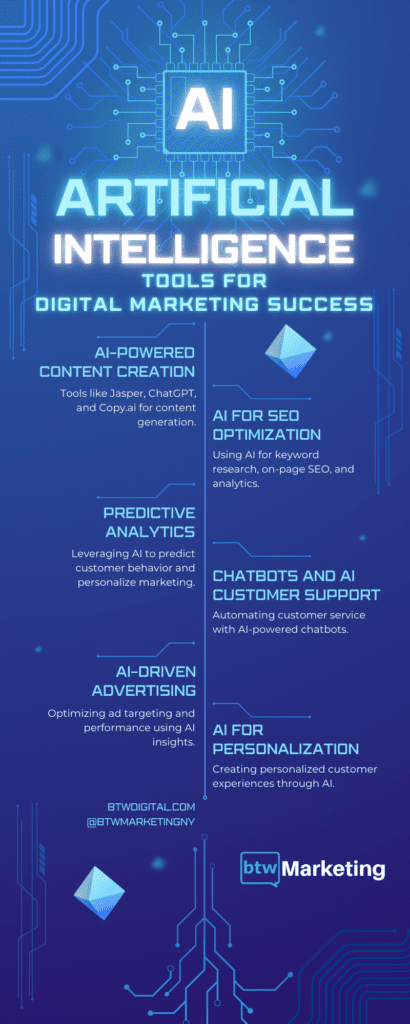 AI

ARTIFICIAL INTELLIGENCE

TOOLS FOR DIGITAL MARKETING SUCCESS

AI-POWERED CONTENT CREATION

Tools like Jasper, ChatGPT, and Copy.ai for content generation.

AI FOR SEO OPTIMIZATION

Using AI for keyword research, on-page SEO, and analytics.

PREDICTIVE ANALYTICS

Leveraging AI to predict customer behavior and personalize marketing.

CHATBOTS AND AI CUSTOMER SUPPORT

Automating customer service with AI-powered chatbots.

AI-DRIVEN ADVERTISING

Optimizing ad targeting and performance using AI insights.

AI FOR PERSONALIZATION

Creating personalized customer experiences through AI.

BTWDIGITAL.COM
@BTWMARKETINGNY

btw Marketing